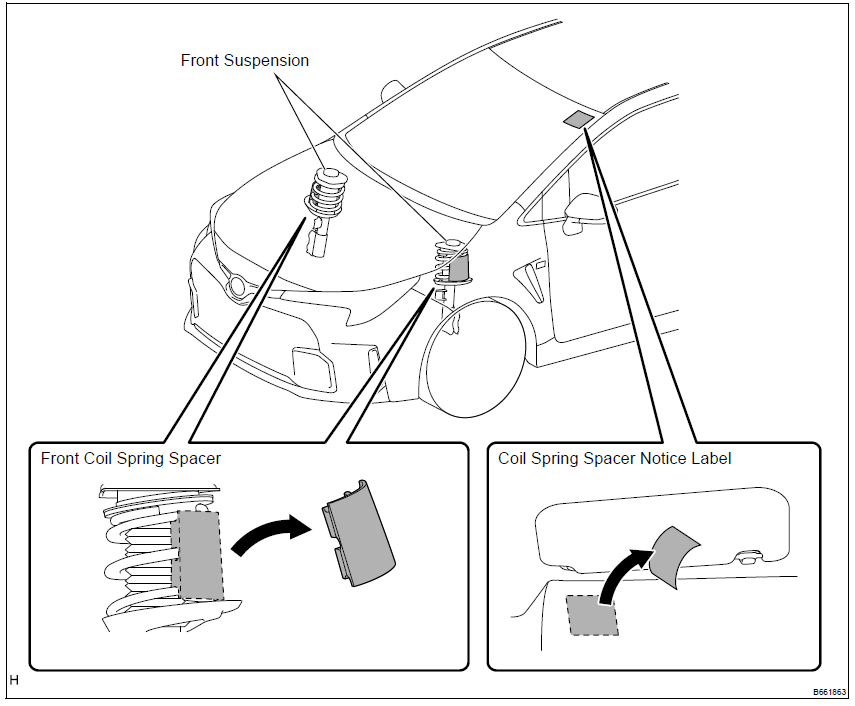 Front Suspension

Front Coil Spring Spacer

Coil Spring Spacer Notice Label

H

B661863